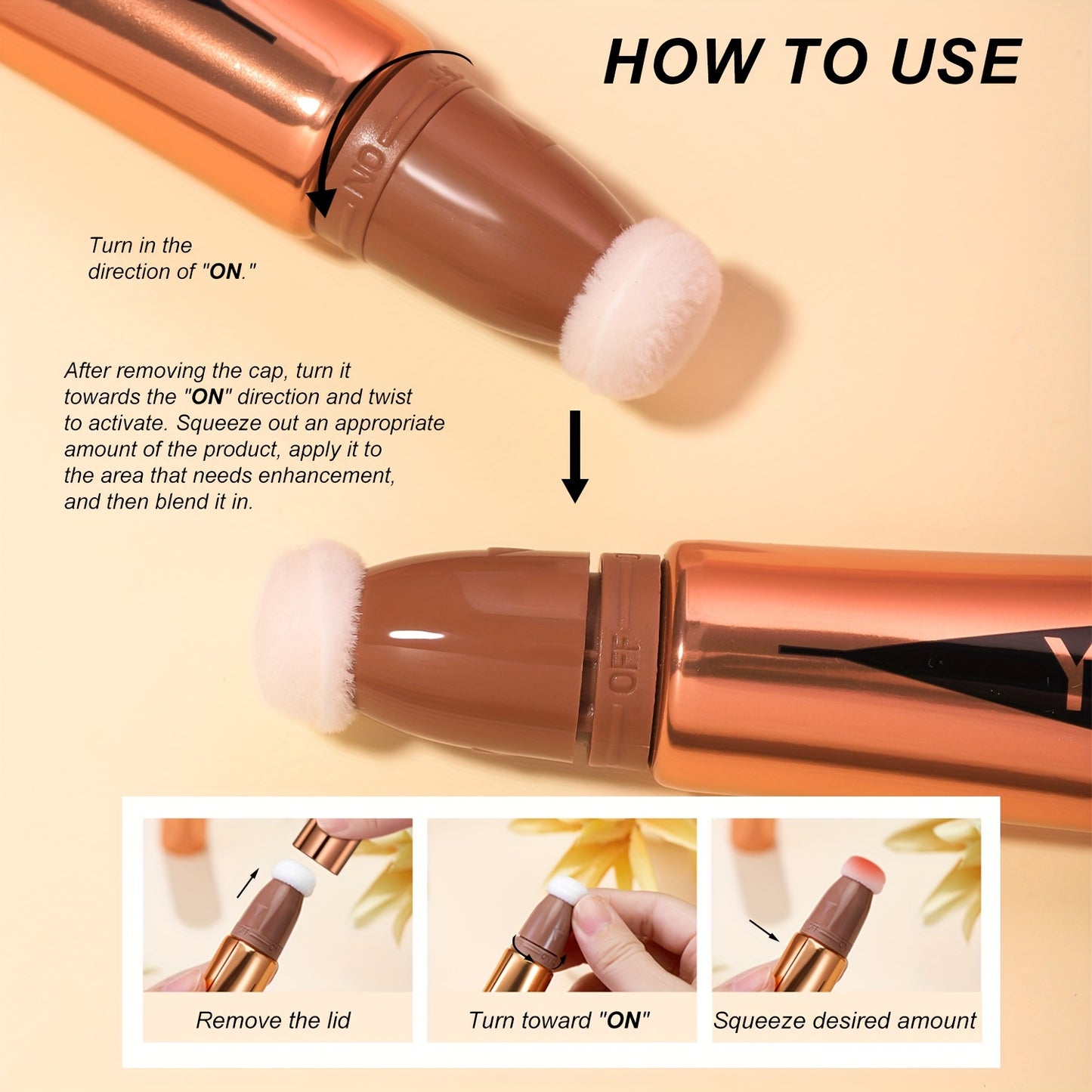 HOW TO USE

ON

Turn in the direction of "ON."

After removing the cap, turn it towards the "ON" direction and twist to activate. Squeeze out an appropriate amount of the product, apply it to the area that needs enhancement, and then blend it in.

OFF

Remove the lid

Turn toward "ON"

Squeeze desired amount